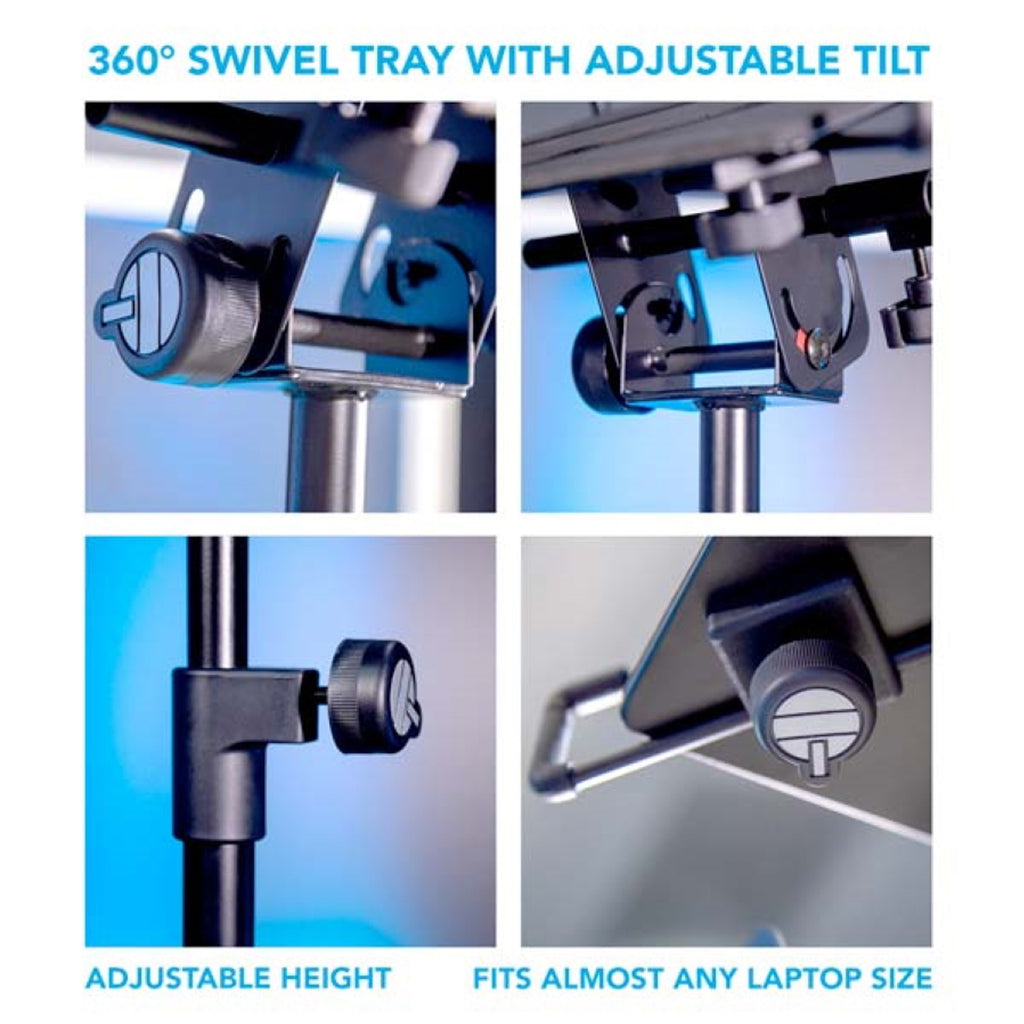 360° SWIVEL TRAY WITH ADJUSTABLE TILT

ADJUSTABLE HEIGHT

FITS ALMOST ANY LAPTOP SIZE