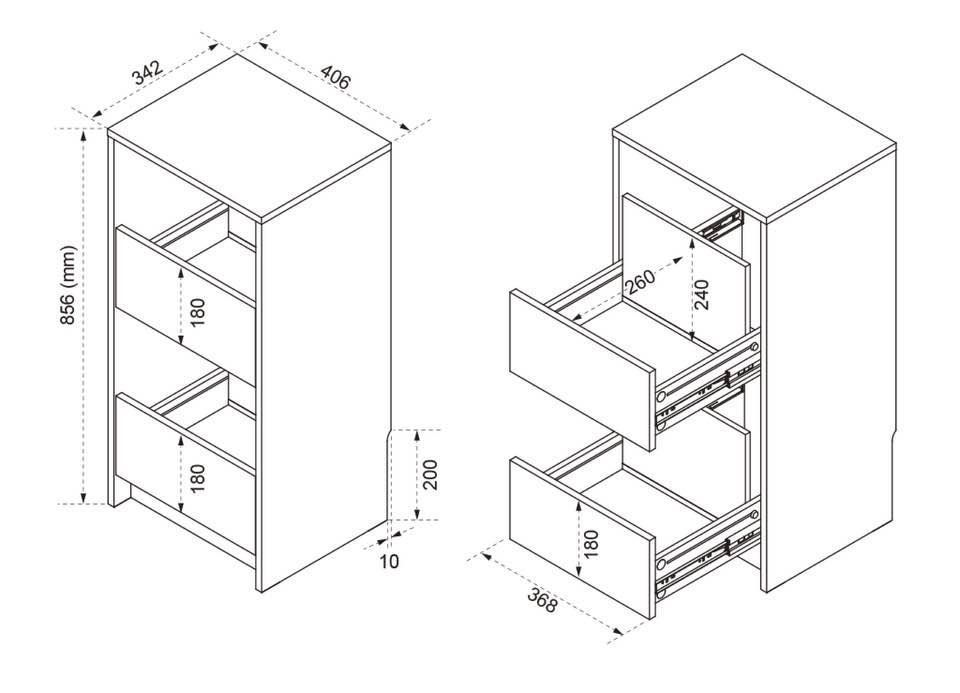 342
406
856 (mm)
180
180
200
10
260
240
180
368