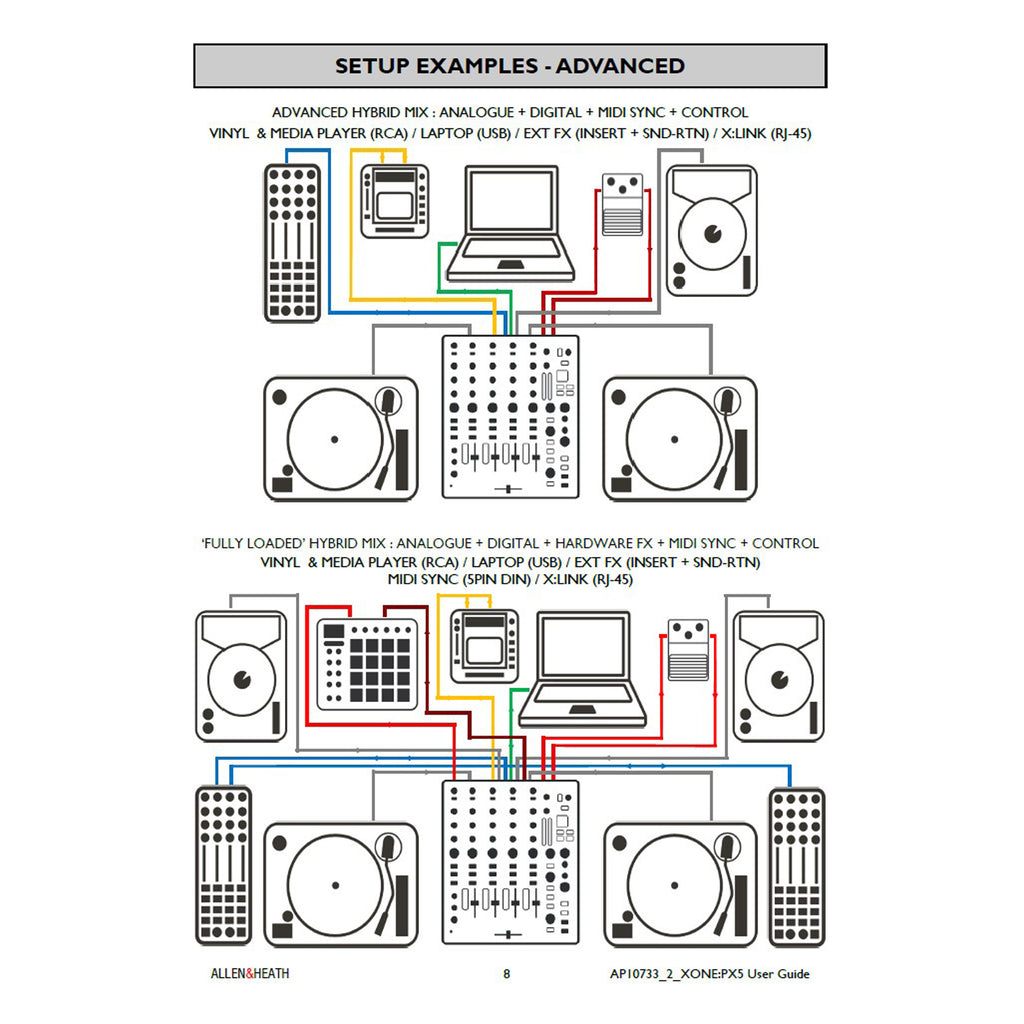 SETUP EXAMPLES - ADVANCED

ADVANCED HYBRID MIX : ANALOGUE + DIGITAL + MIDI SYNC + CONTROL
VINYL & MEDIA PLAYER (RCA) / LAPTOP (USB) / EXT FX (INSERT + SND-RTN) / X:LINK (RJ-45)

'FULLY LOADED' HYBRID MIX : ANALOGUE + DIGITAL + HARDWARE FX + MIDI SYNC + CONTROL
VINYL & MEDIA PLAYER (RCA) / LAPTOP (USB) / EXT FX (INSERT + SND-RTN)
MIDI SYNC (5PIN DIN) / X:LINK (RJ-45)

ALLEN&HEATH 8 AP10733_2_XONE:PX5 User Guide